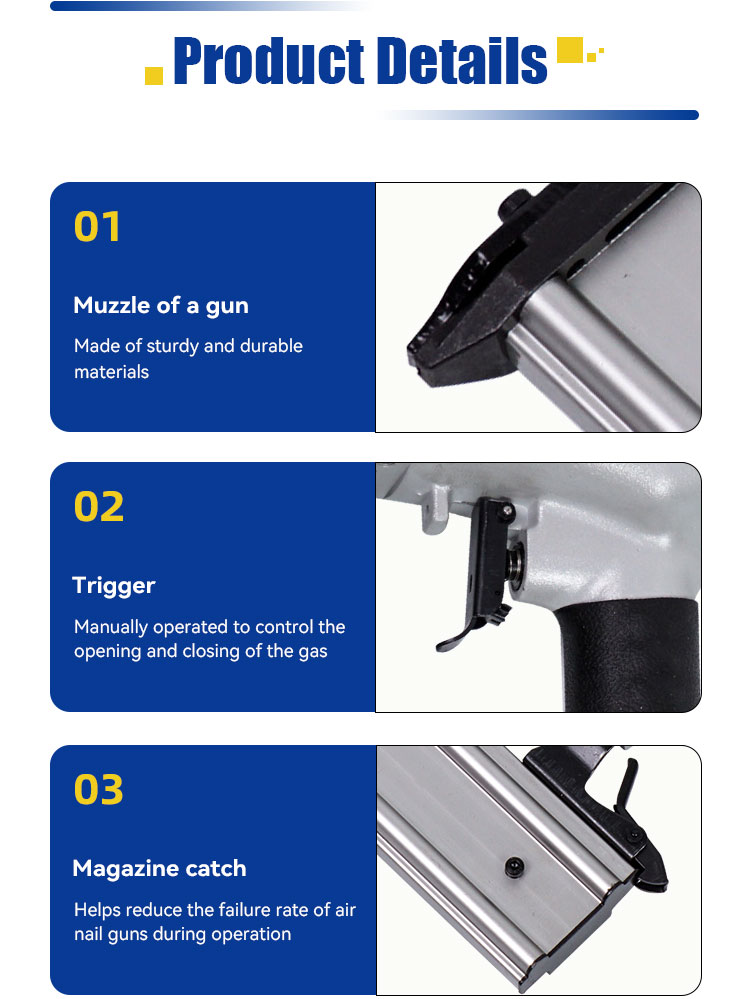 Product Details

01

Muzzle of a gun

Made of sturdy and durable materials

02

Trigger

Manually operated to control the opening and closing of the gas

03

Magazine catch

Helps reduce the failure rate of air nail guns during operation