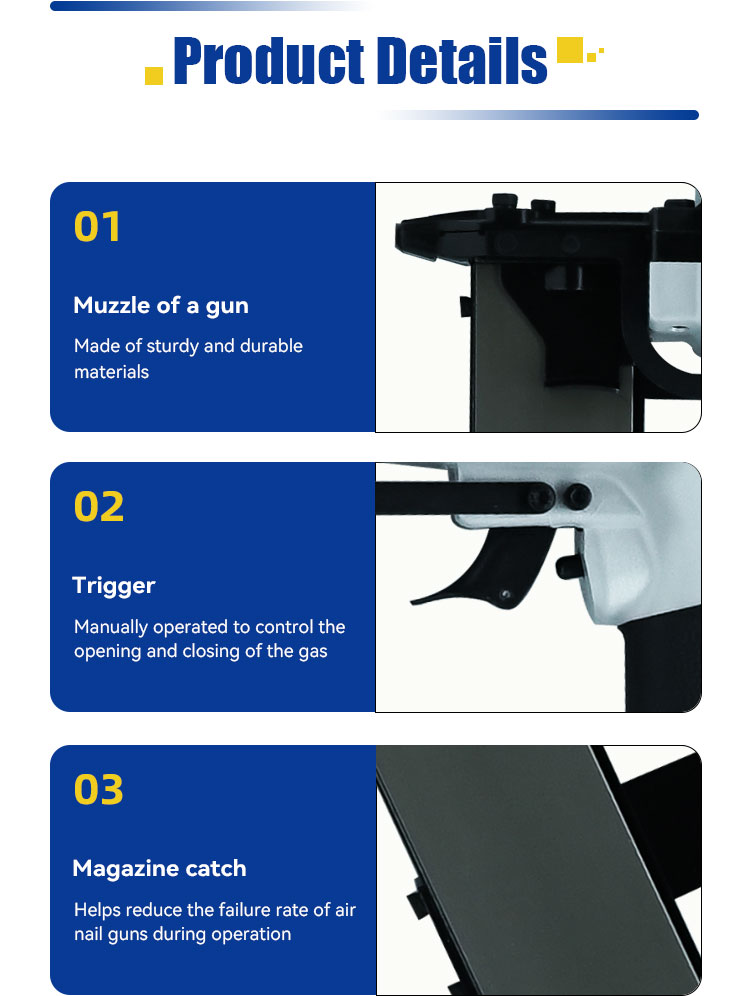 Product Details

01

Muzzle of a gun

Made of sturdy and durable materials

02

Trigger

Manually operated to control the opening and closing of the gas

03

Magazine catch

Helps reduce the failure rate of air nail guns during operation