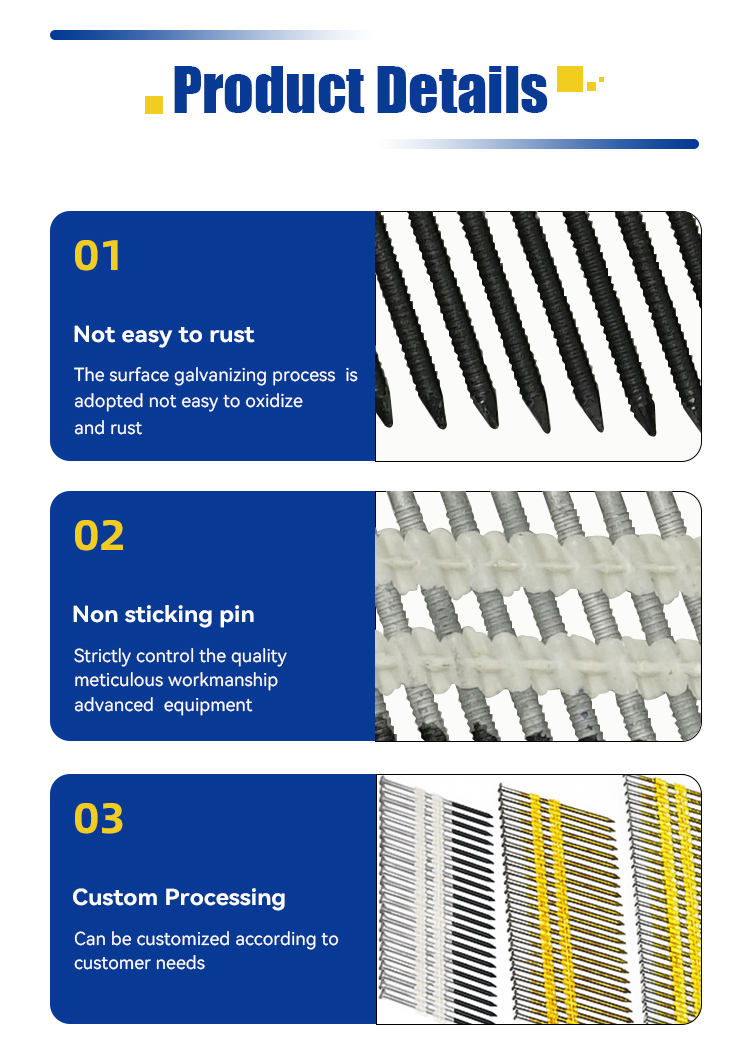 Product Details

01

Not easy to rust

The surface galvanizing process is adopted not easy to oxidize and rust

02

Non sticking pin

Strictly control the quality meticulous workmanship advanced equipment

03

Custom Processing

Can be customized according to customer needs