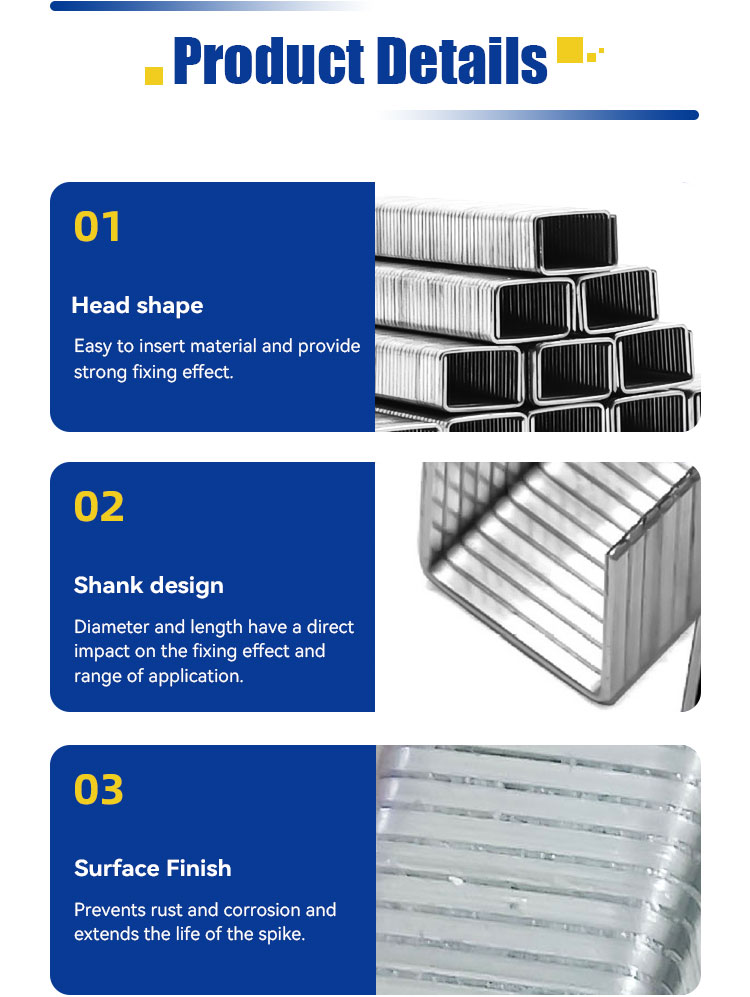 Product Details

01

Head shape

Easy to insert material and provide strong fixing effect.

02

Shank design

Diameter and length have a direct impact on the fixing effect and range of application.

03

Surface Finish

Prevents rust and corrosion and extends the life of the spike.