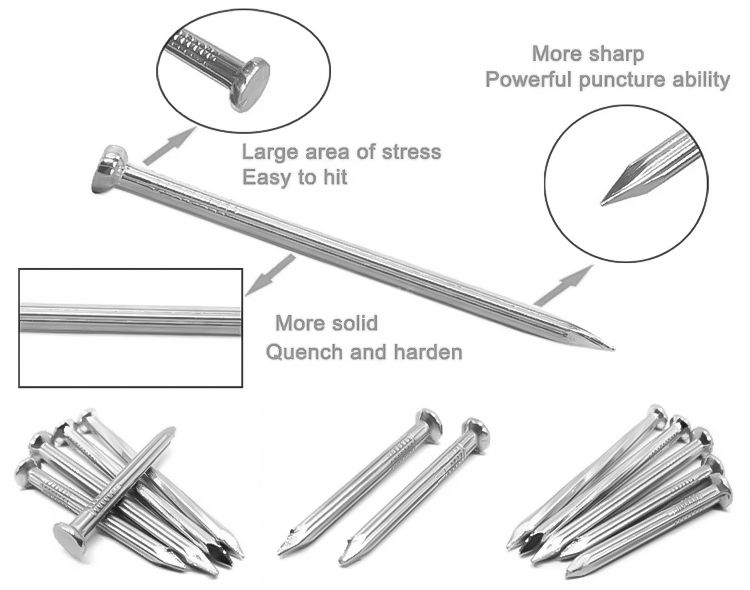 More sharp
Powerful puncture ability

Large area of stress
Easy to hit

More solid
Quench and harden