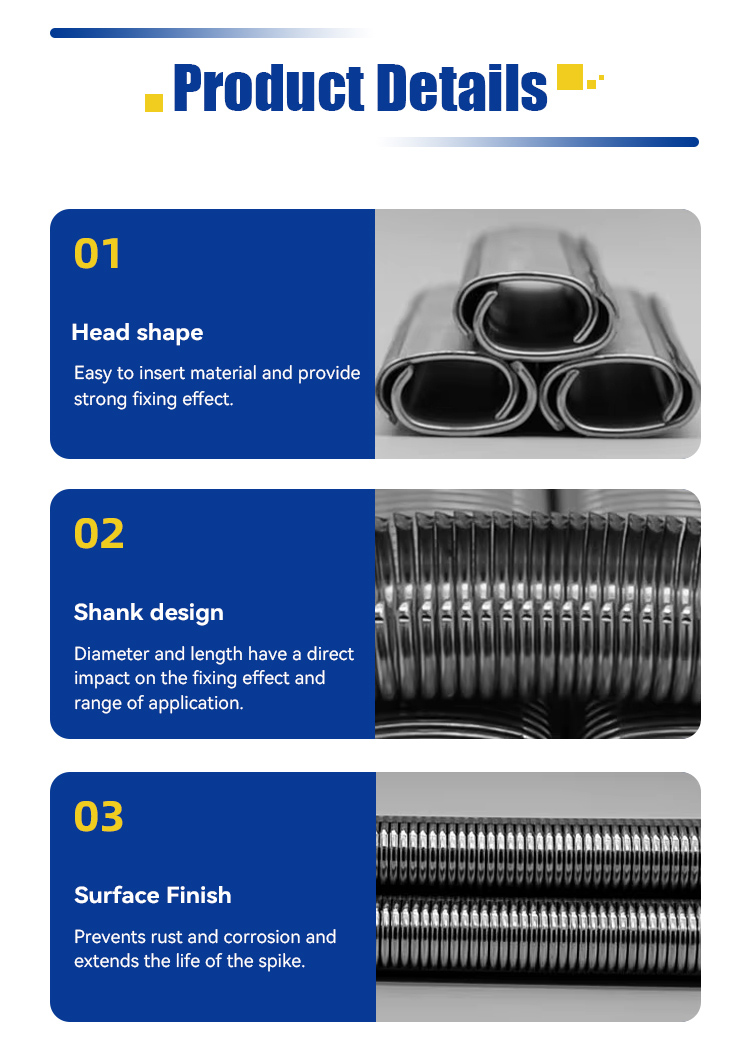 Product Details

01

Head shape

Easy to insert material and provide strong fixing effect.

02

Shank design

Diameter and length have a direct impact on the fixing effect and range of application.

03

Surface Finish

Prevents rust and corrosion and extends the life of the spike.