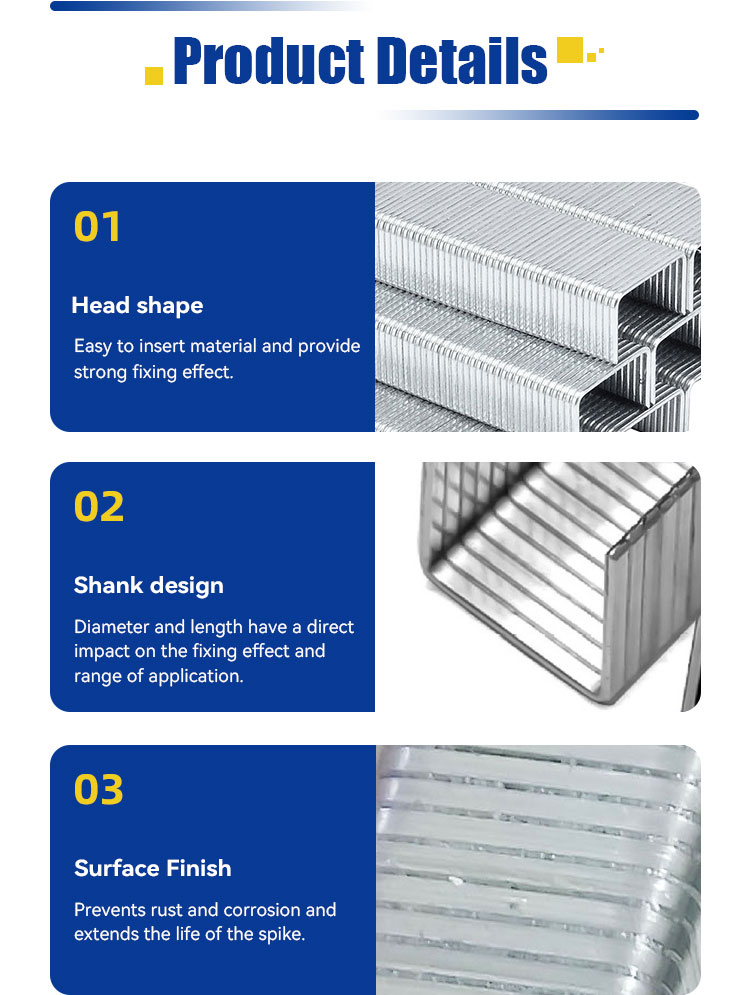 Product Details

01

Head shape

Easy to insert material and provide strong fixing effect.

02

Shank design

Diameter and length have a direct impact on the fixing effect and range of application.

03

Surface Finish

Prevents rust and corrosion and extends the life of the spike.