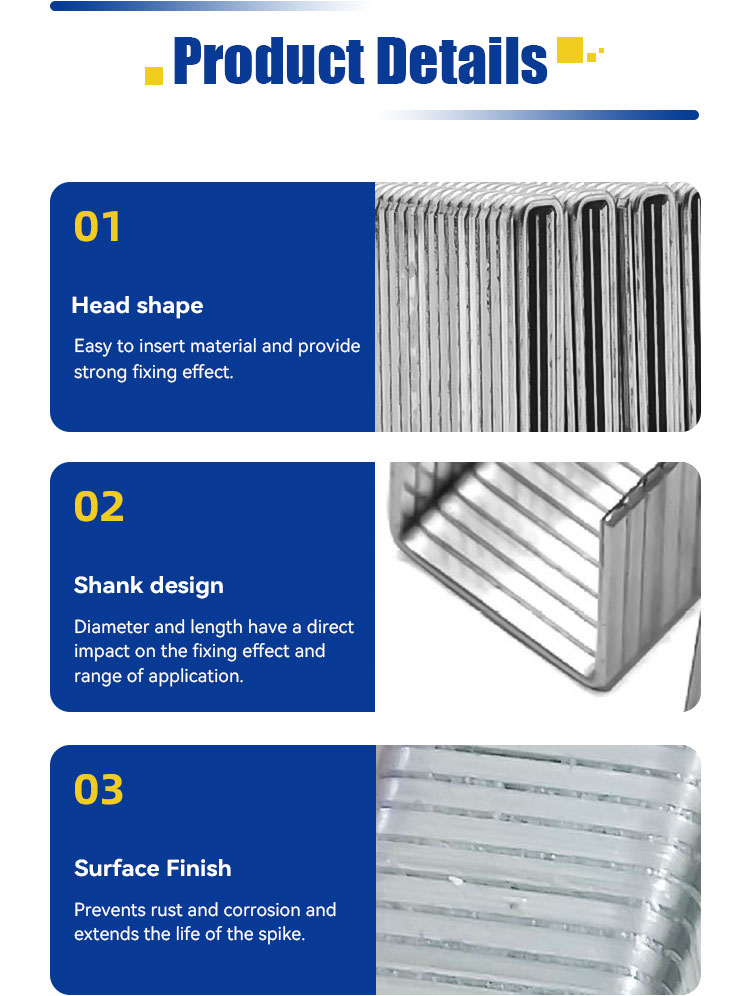 Product Details

01

Head shape

Easy to insert material and provide strong fixing effect.

02

Shank design

Diameter and length have a direct impact on the fixing effect and range of application.

03

Surface Finish

Prevents rust and corrosion and extends the life of the spike.