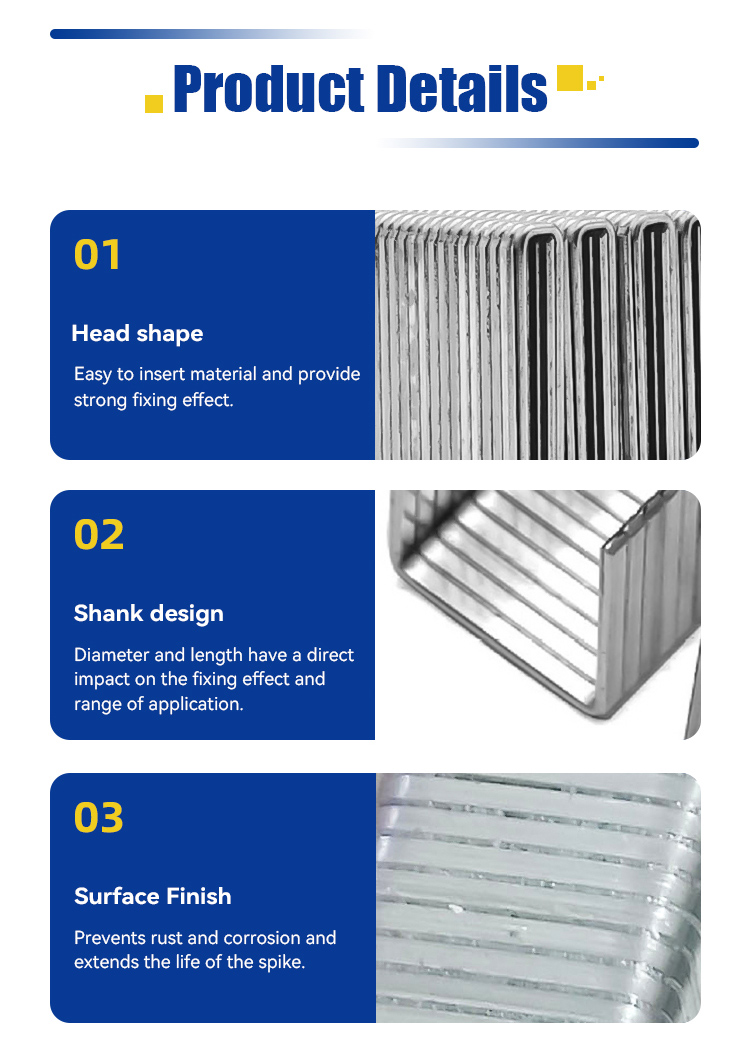 Product Details

01

Head shape

Easy to insert material and provide strong fixing effect.

02

Shank design

Diameter and length have a direct impact on the fixing effect and range of application.

03

Surface Finish

Prevents rust and corrosion and extends the life of the spike.