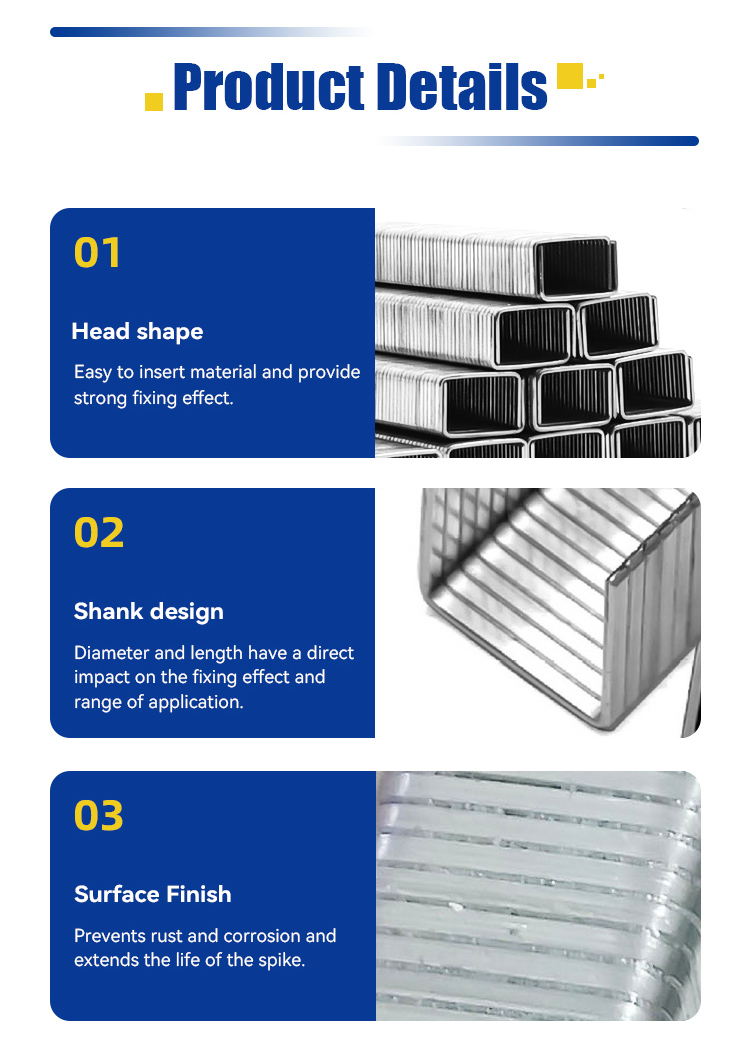 Product Details

01

Head shape

Easy to insert material and provide strong fixing effect.

02

Shank design

Diameter and length have a direct impact on the fixing effect and range of application.

03

Surface Finish

Prevents rust and corrosion and extends the life of the spike.