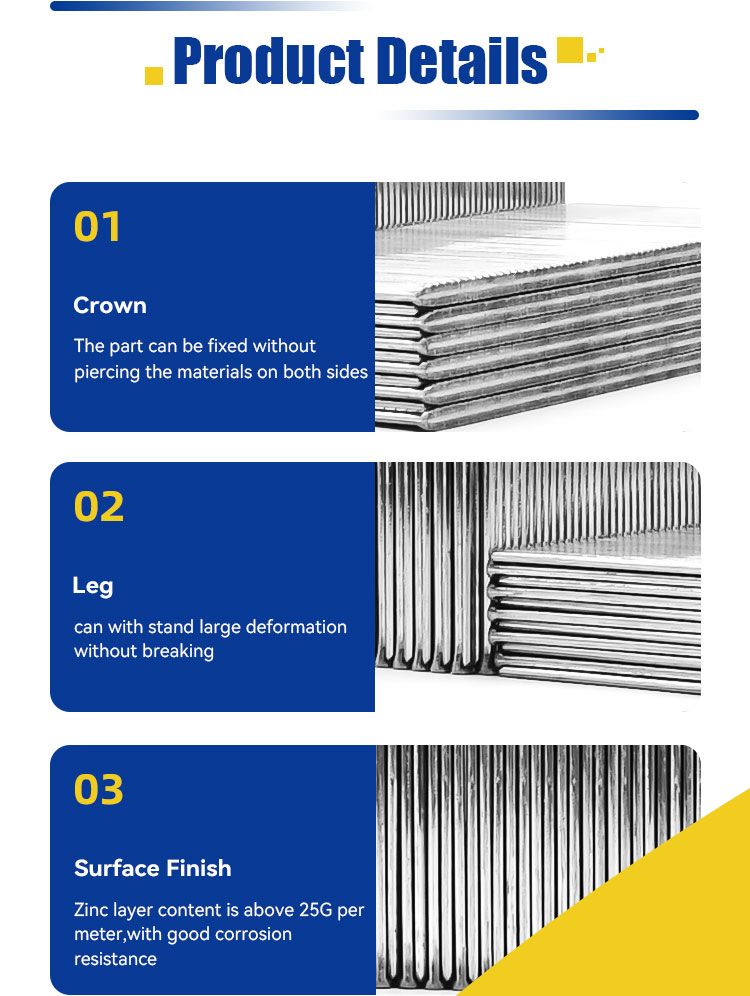 Product Details

01

Crown

The part can be fixed without piercing the materials on both sides

02

Leg

can with stand large deformation without breaking

03

Surface Finish

Zinc layer content is above 25G per meter,with good corrosion resistance