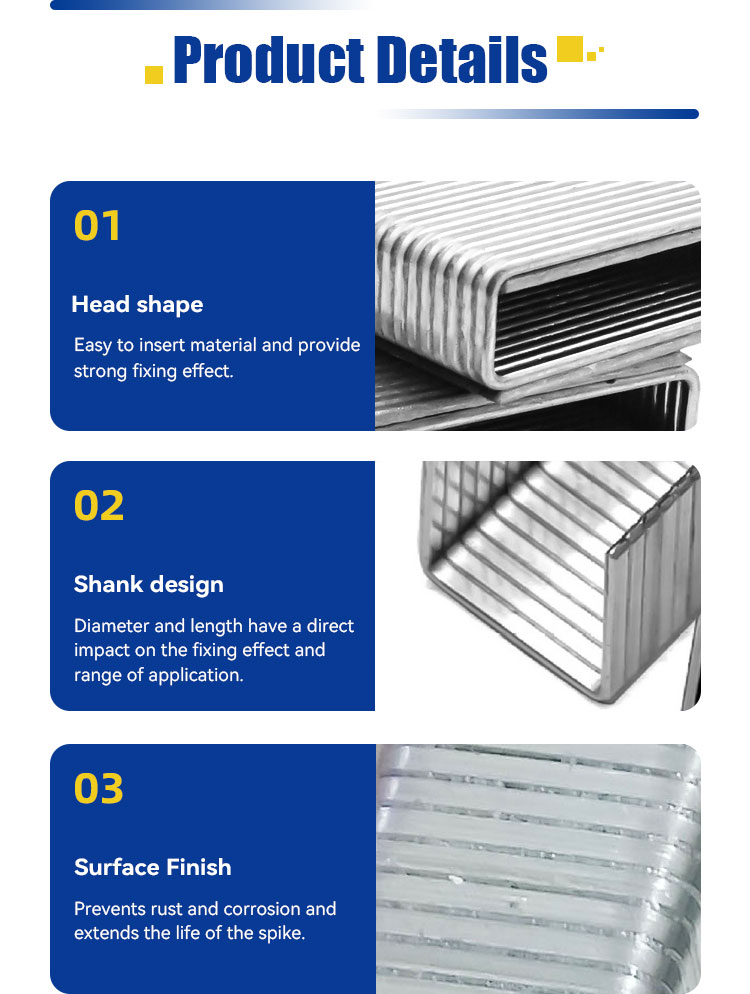 Product Details

01

Head shape

Easy to insert material and provide strong fixing effect.

02

Shank design

Diameter and length have a direct impact on the fixing effect and range of application.

03

Surface Finish

Prevents rust and corrosion and extends the life of the spike.