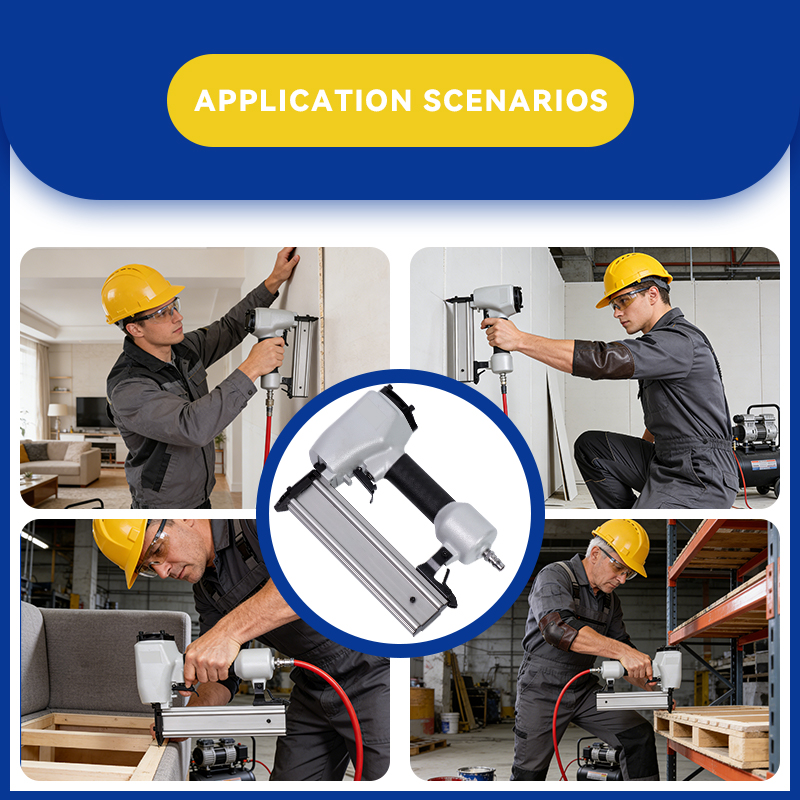 APPLICATION SCENARIOS