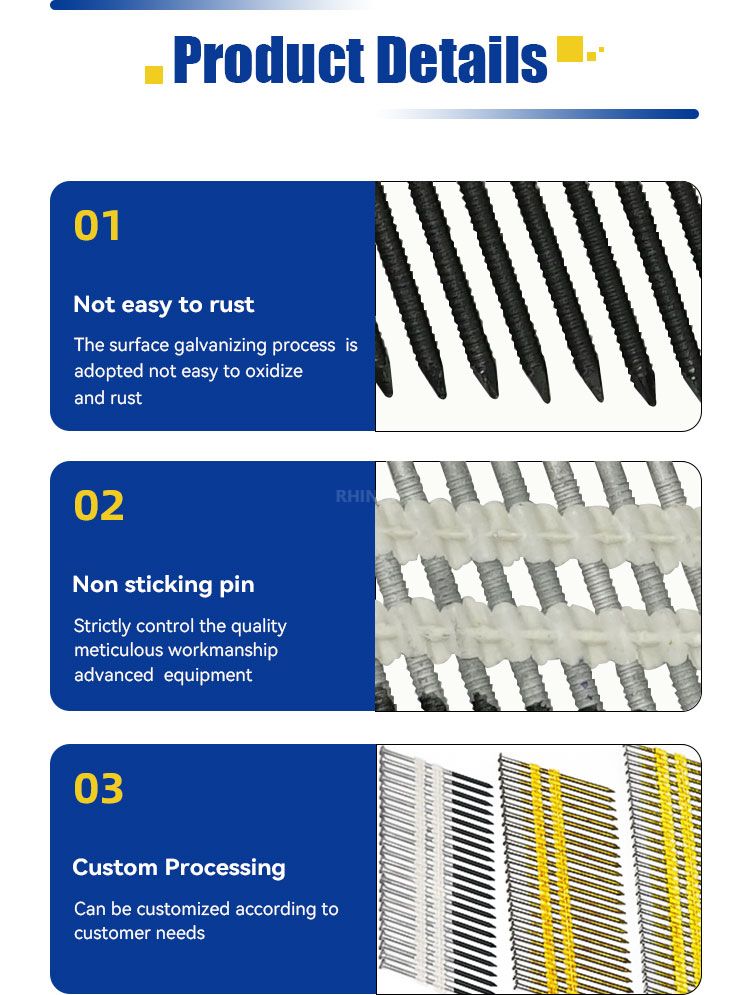 Product Details

01

Not easy to rust

The surface galvanizing process is adopted not easy to oxidize and rust

02

RHIN

Non sticking pin

Strictly control the quality meticulous workmanship advanced equipment

03

Custom Processing

Can be customized according to customer needs