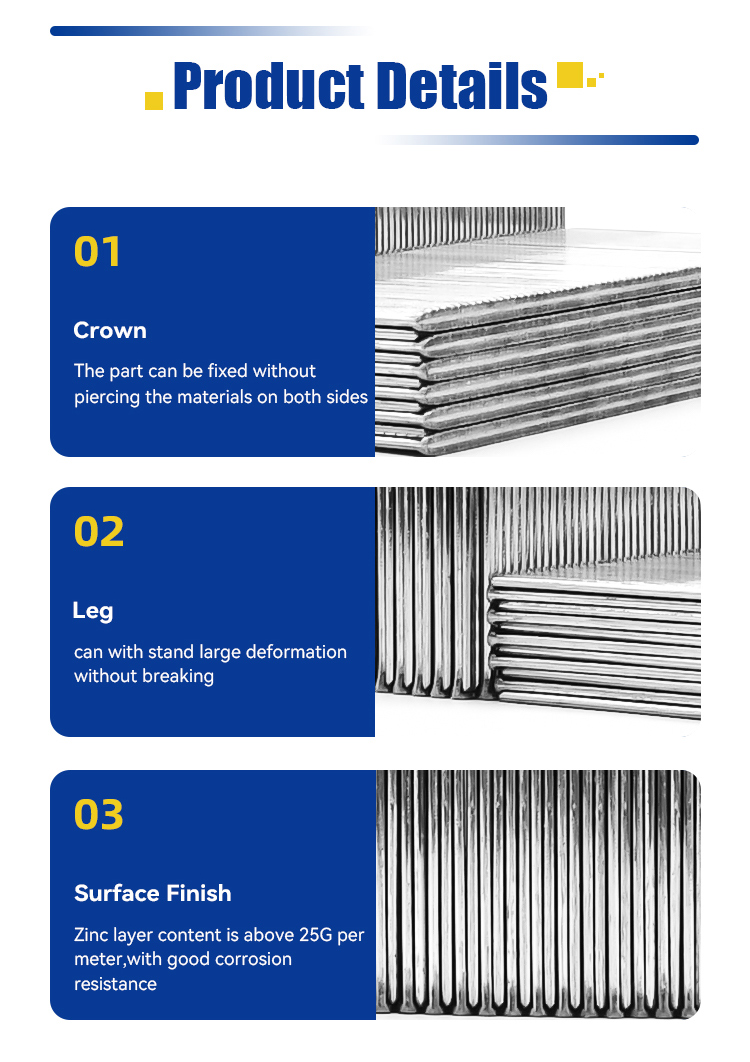 Product Details

01

Crown

The part can be fixed without piercing the materials on both sides

02

Leg

can with stand large deformation without breaking

03

Surface Finish

Zinc layer content is above 25G per meter,with good corrosion resistance