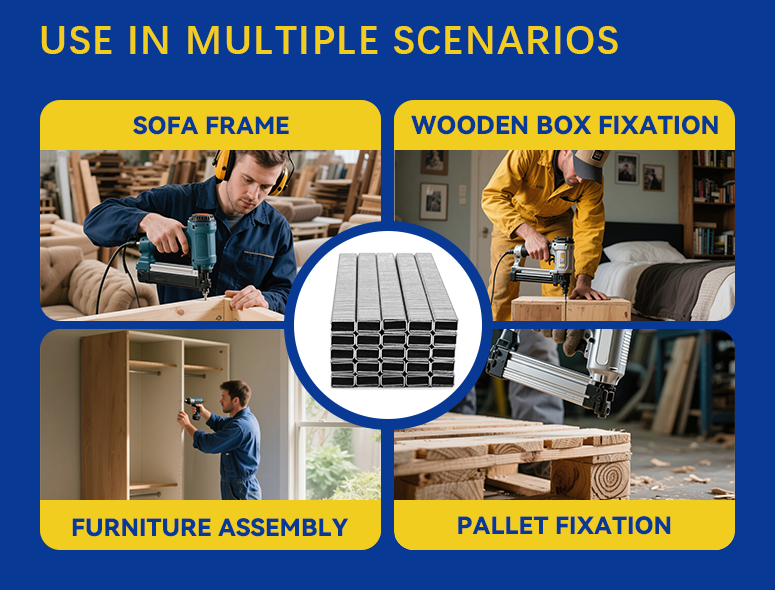 USE IN MULTIPLE SCENARIOS

SOFA FRAME

WOODEN BOX FIXATION

FURNITURE ASSEMBLY

PALLET FIXATION