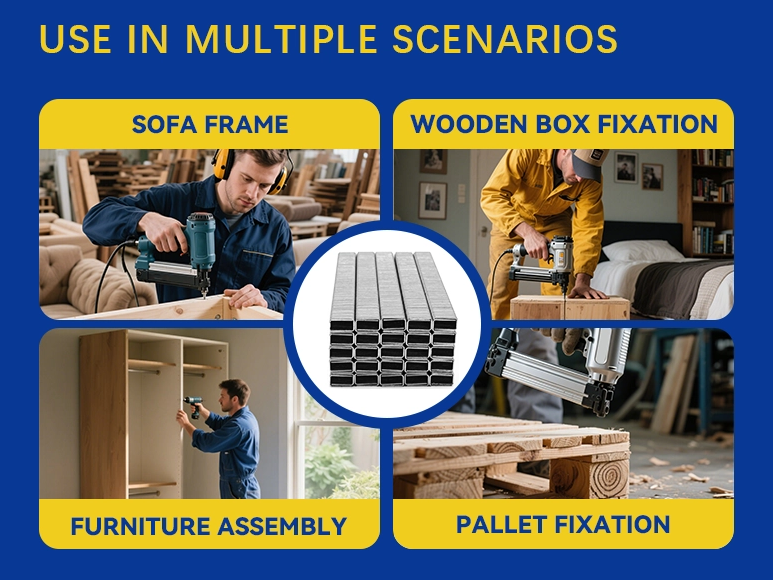 USE IN MULTIPLE SCENARIOS

SOFA FRAME

WOODEN BOX FIXATION

FURNITURE ASSEMBLY

PALLET FIXATION