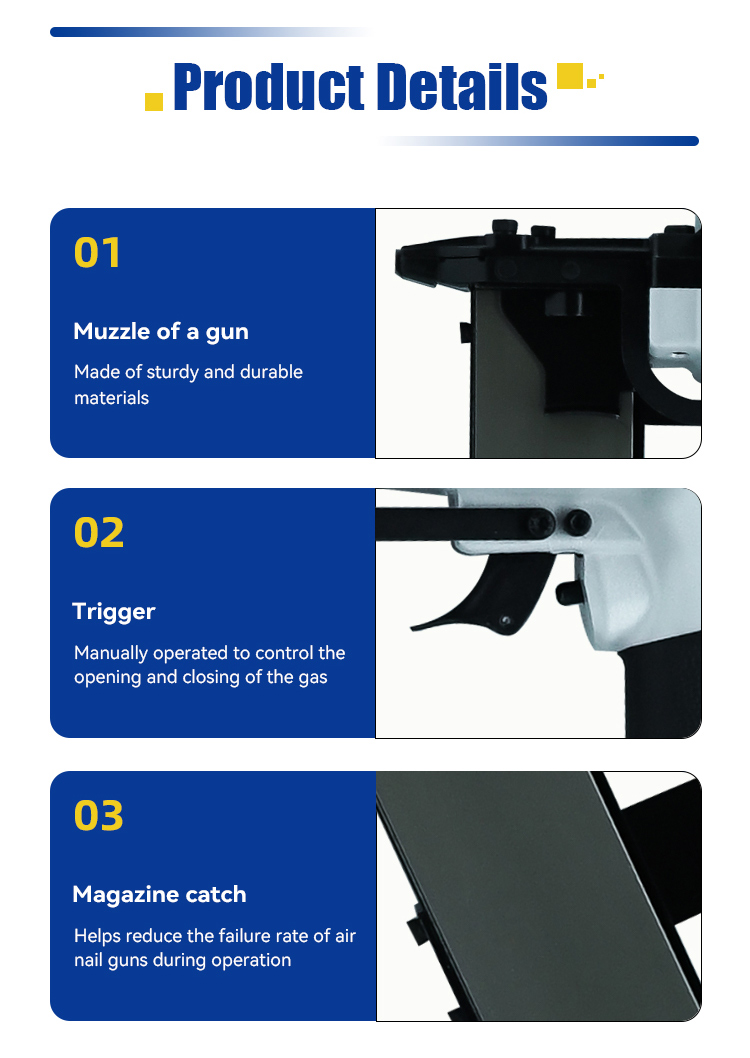 Product Details

01

Muzzle of a gun

Made of sturdy and durable materials

02

Trigger

Manually operated to control the opening and closing of the gas

03

Magazine catch

Helps reduce the failure rate of air nail guns during operation