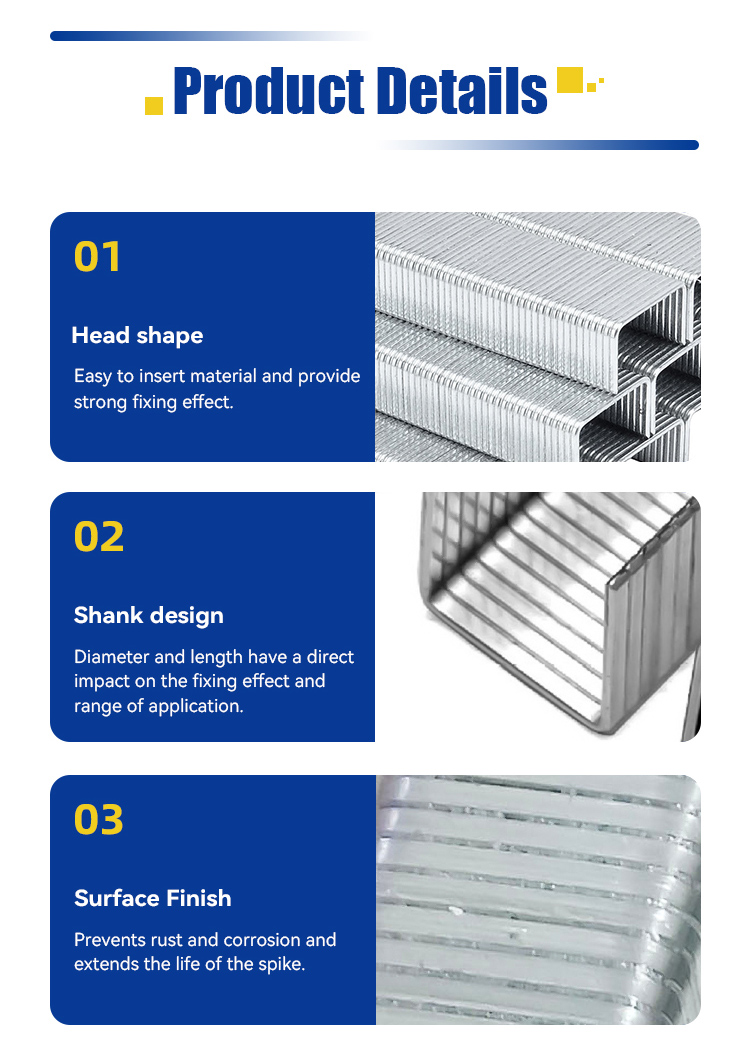 Product Details

01

Head shape

Easy to insert material and provide strong fixing effect.

02

Shank design

Diameter and length have a direct impact on the fixing effect and range of application.

03

Surface Finish

Prevents rust and corrosion and extends the life of the spike.